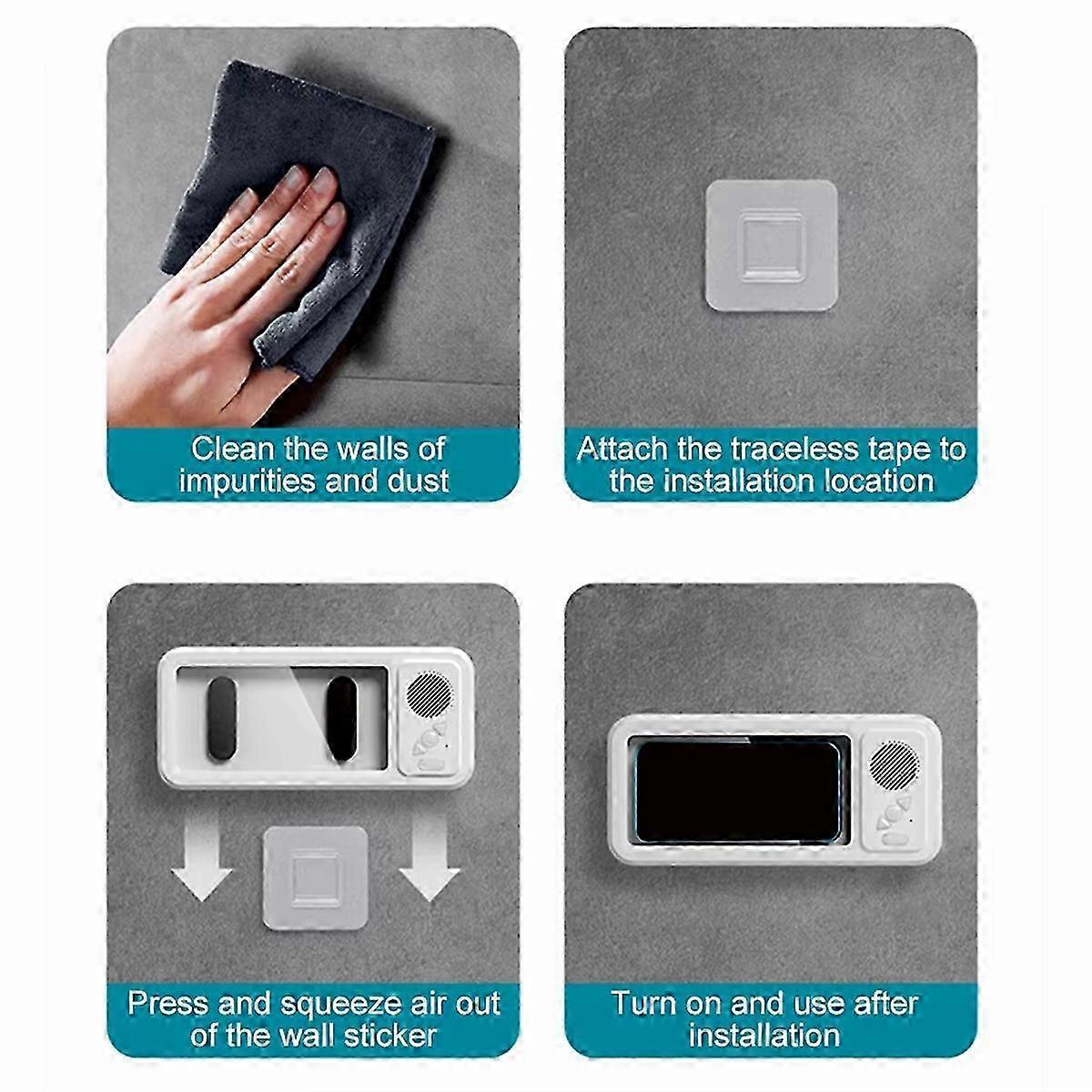 Clean the walls of impurities and dust

Attach the traceless tape to the installation location

Press and squeeze air out of the wall sticker

Turn on and use after installation